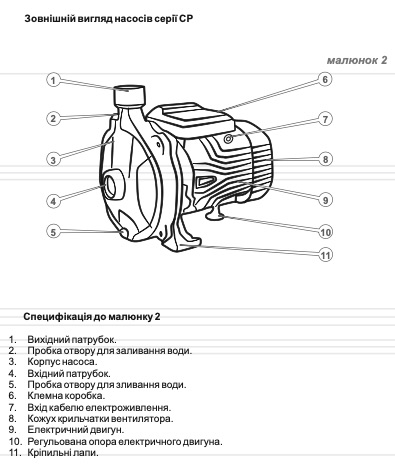 Зовнішній вигляд насосів серії CP

малюнок 2

1
2
3
4
5
6
7
8
9
10
11

Специфікація до малюнку 2

1. Вихідний патрубок.
2. Пробка отвору для заливання води.
3. Корпус насоса.
4. Вхідний патрубок.
5. Пробка отвору для зливання води.
6. Клемна коробка.
7. Вхід кабелю електроживлення.
8. Кожух крильчатки вентилятора.
9. Електричний двигун.
10. Регульована опора електричного двигуна.
11. Кріпильні лапи.